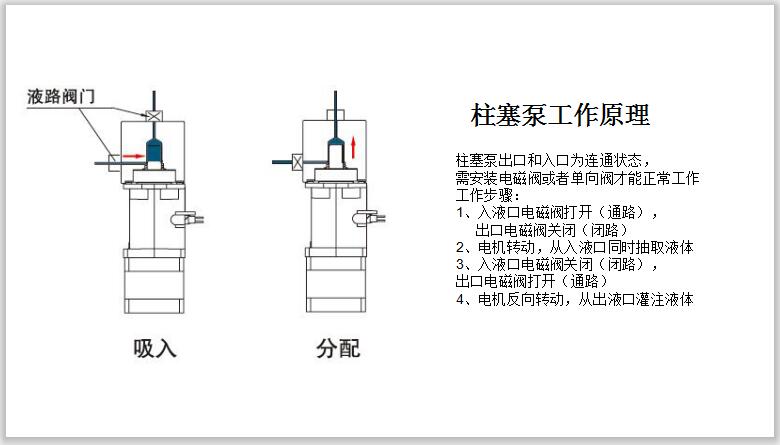 液路阀门

吸入

分配

柱塞泵工作原理

柱塞泵出口和入口为连通状态，
需安装电磁阀或者单向阀才能正常工作
工作步骤：
1、入液口电磁阀打开（通路），
出口电磁阀关闭（闭路）
2、电机转动，从入液口同时抽取液体
3、入液口电磁阀关闭（闭路），
出口电磁阀打开（通路）
4、电机反向转动，从出液口灌注液体